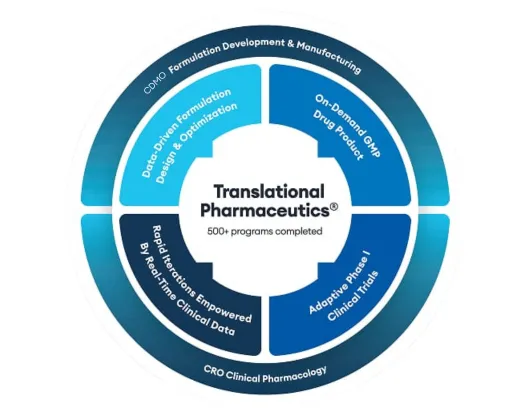 CDMO Formulation Development & Manufacturing

Data-Driven Formulation Design & Optimization

On-Demand GMP Drug Product

Translational Pharmaceutics®

500+ programs completed

Rapid Iterations Empowered By Real-Time Clinical Data

Adaptive Phase I Clinical Trials

CRO Clinical Pharmacology